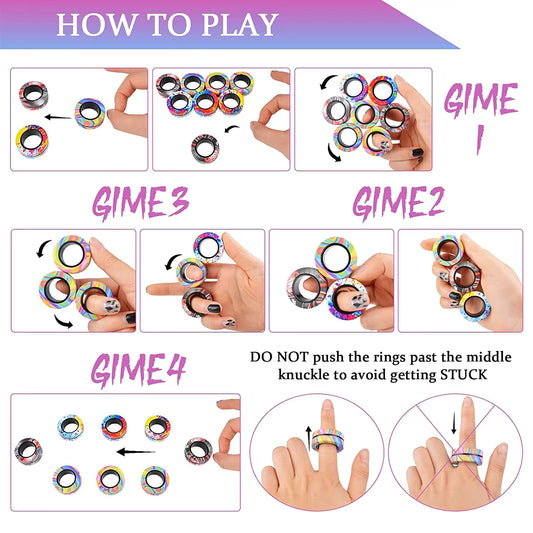 HOW TO PLAY

GIME 1

GIME3

GIME2

GIME4

DO NOT push the rings past the middle knuckle to avoid getting STUCK